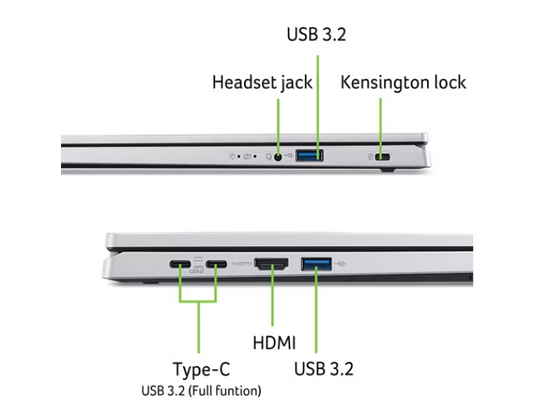 USB 3.2
Headset jack
Kensington lock

HDMI
Type-C
USB 3.2 (Full funtion)
USB 3.2