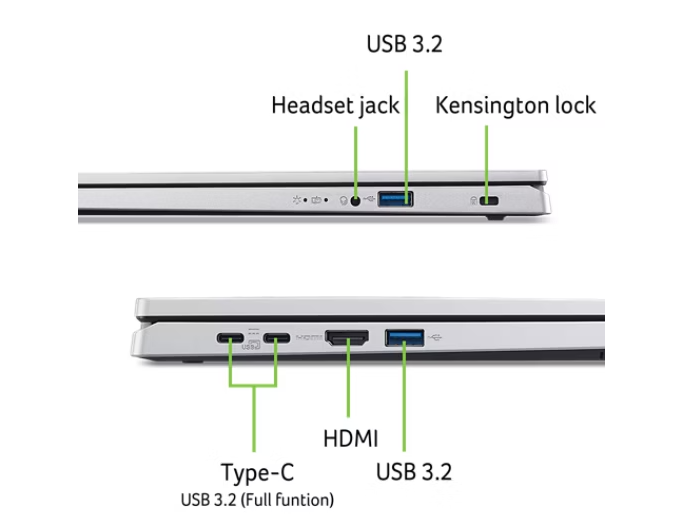 USB 3.2

Headset jack

Kensington lock

HDMI

Type-C
USB 3.2 (Full funtion)

USB 3.2