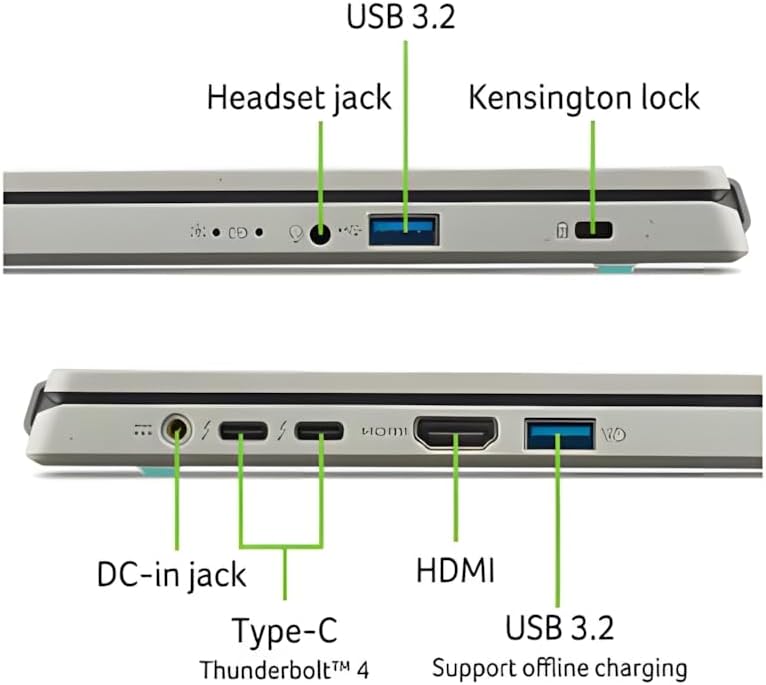 USB 3.2

Headset jack

Kensington lock

HDMI

DC-in jack

HDMI

Type-C
Thunderbolt™ 4

USB 3.2
Support offline charging